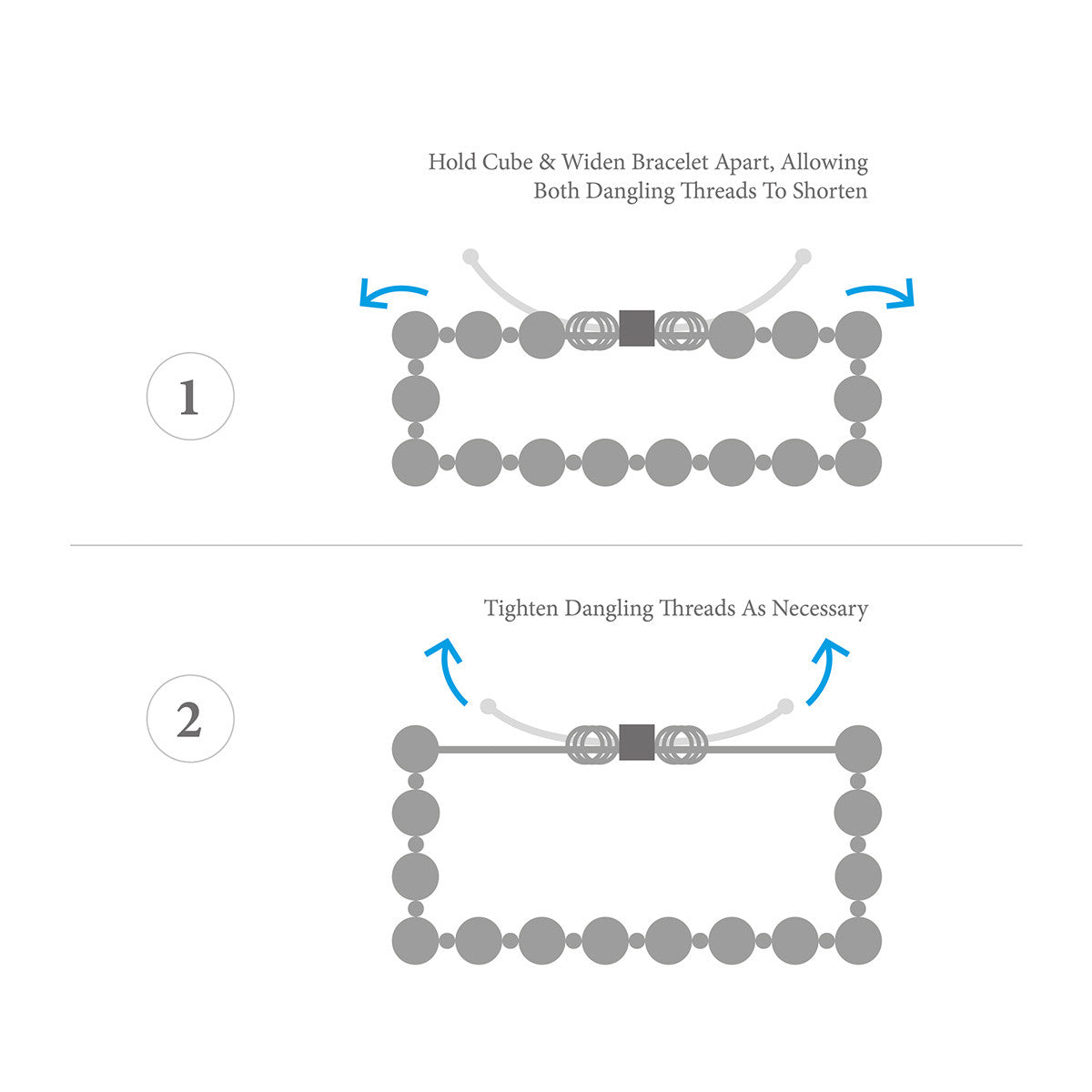 Hold Cube & Widen Bracelet Apart, Allowing Both Dangling Threads To Shorten

1

Tighten Dangling Threads As Necessary

2